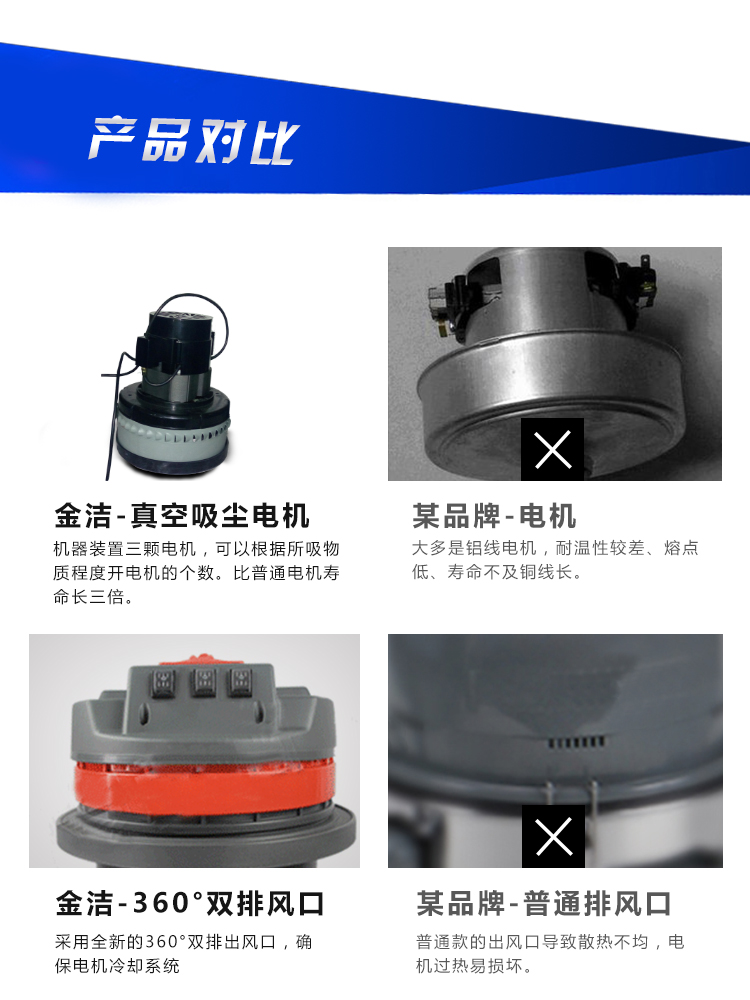 产品对比

金洁-真空吸尘电机

机器装置三颗电机，可以根据所吸物质程度开电机的个数。比普通电机寿命长三倍。

某品牌-电机

大多是铝线电机，耐温性较差、熔点低、寿命不及铜线长。

金洁-360°双排风口

采用全新的360°双排出风口，确保电机冷却系统

某品牌-普通排风口

普通款的出风口导致散热不均，电机过热易损坏。