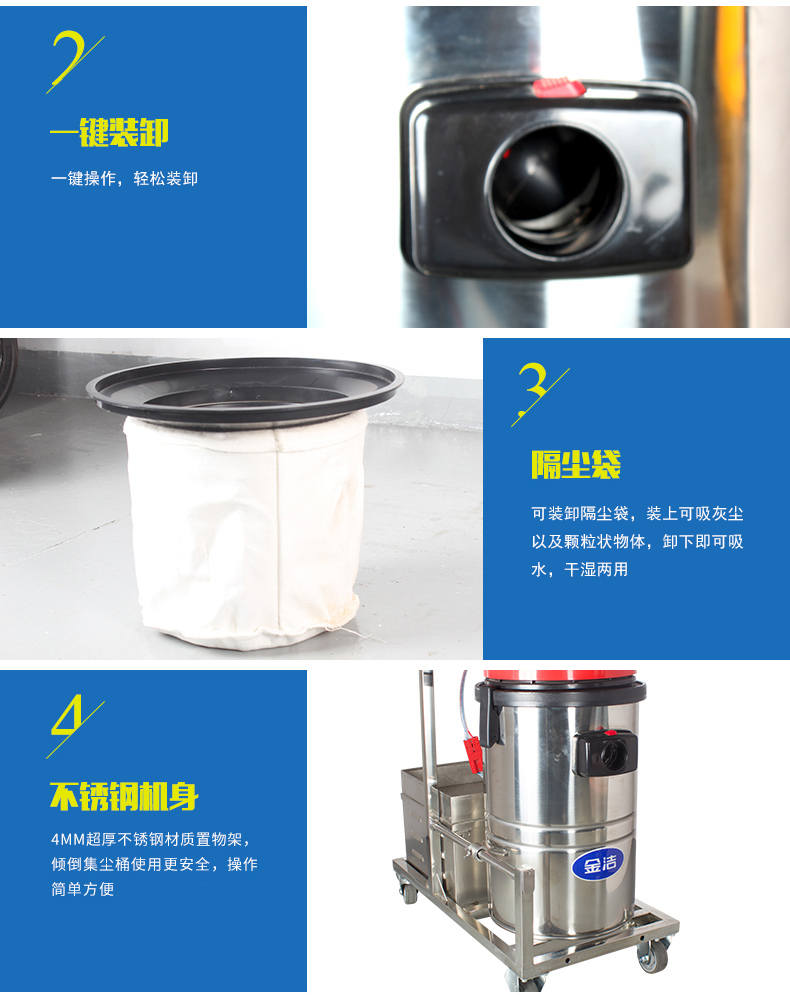 2

一键装卸

一键操作，轻松装卸

3

隔尘袋

可装卸隔尘袋，装上可吸灰尘以及颗粒状物体，卸下即可吸水，干湿两用

4

不锈钢机身

4MM超厚不锈钢材质置物架，倾倒集尘桶使用更安全，操作简单方便

金洁